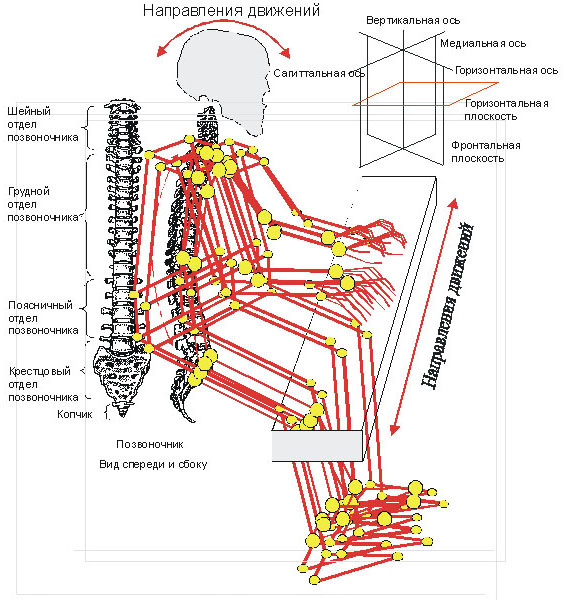 Направления движений

Вертикальная ось

Медиальная ось

Сагиттальная ось

Горизонтальная ось

Горизонтальная плоскость

Фронтальная плоскость

Шейный отдел позвоночника

Грудной отдел позвоночника

Поясничный отдел позвоночника

Крестцовый отдел позвоночника

Копчик

Позвоночник

Вид спереди и сбоку

Направления движений